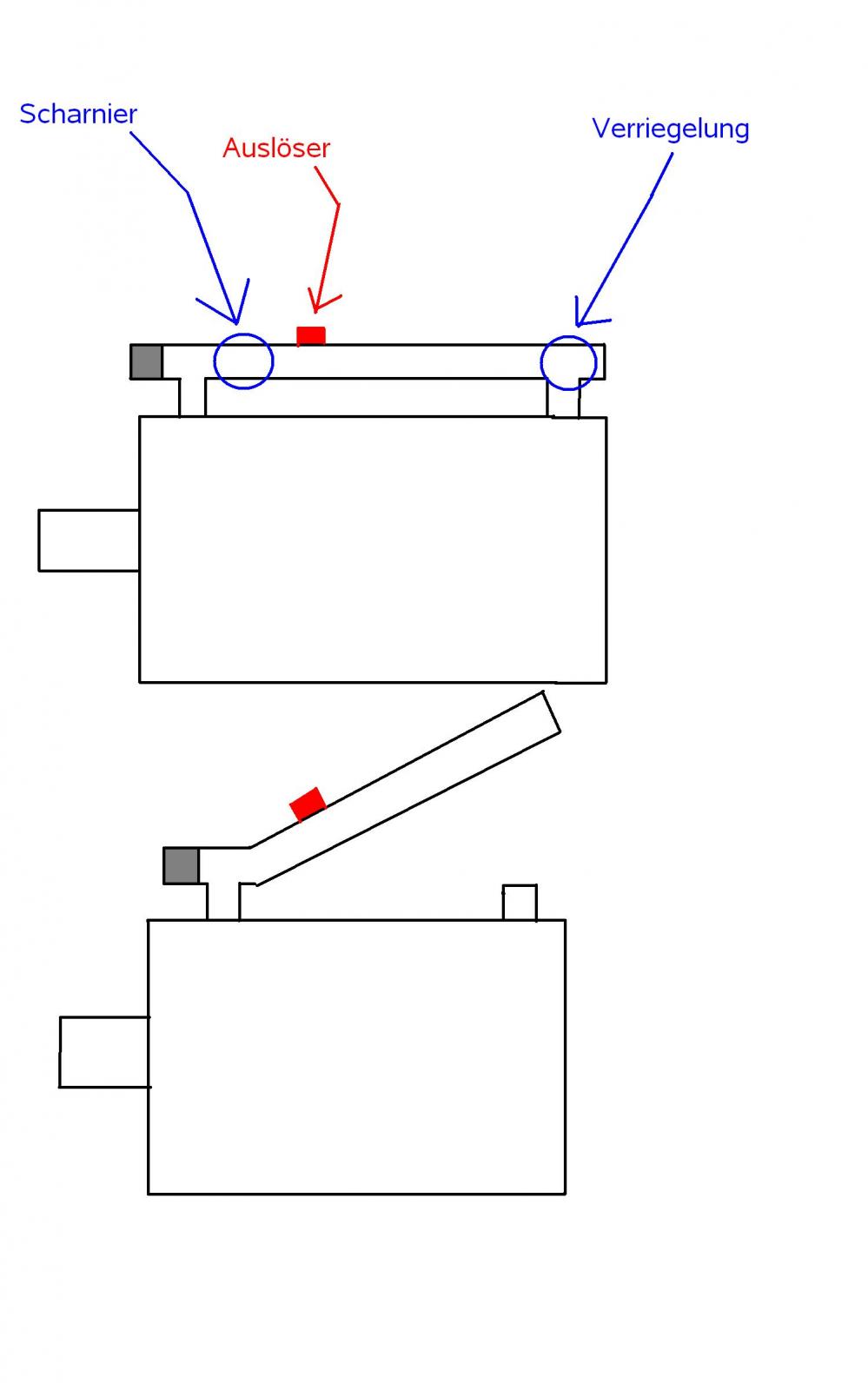 Scharnier
Auslöser
Verriegelung