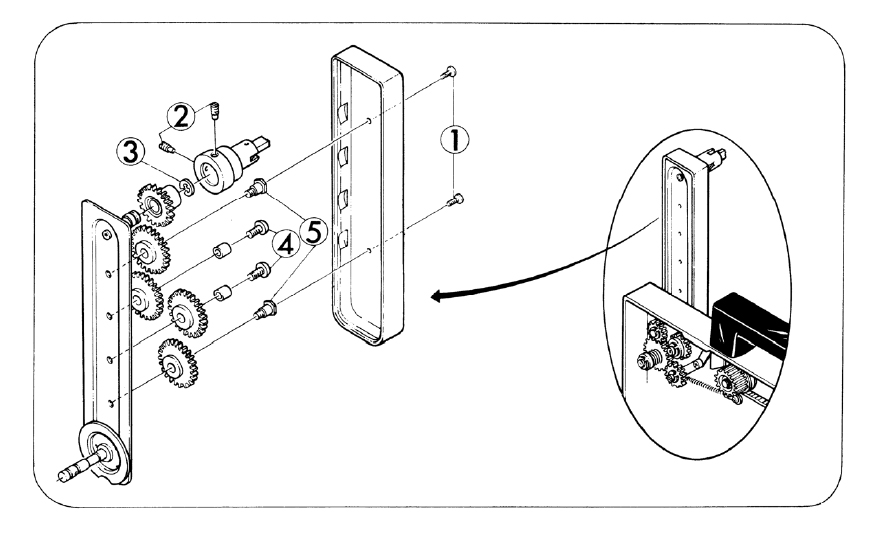 2
3
1
4
5