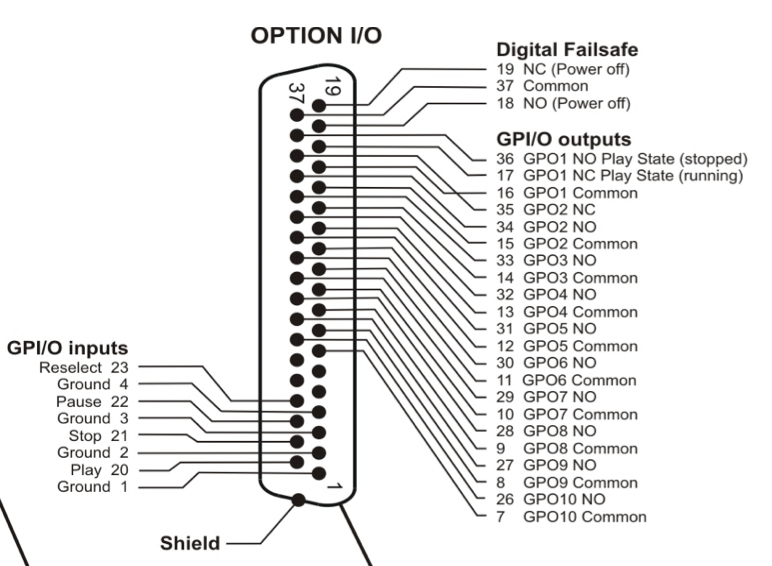 OPTION I/O

37
19
1

Digital Failsafe
19 NC (Power off)
37 Common
18 NO (Power off)

GPI/O outputs
36 GPO1 NO Play State (stopped)
17 GPO1 NC Play State (running)
16 GPO1 Common
35 GPO2 NC
34 GPO2 NO
15 GPO2 Common
33 GPO3 NO
14 GPO3 Common
32 GPO4 NO
13 GPO4 Common
31 GPO5 NO
12 GPO5 Common
30 GPO6 NO
11 GPO6 Common
29 GPO7 NO
10 GPO7 Common
28 GPO8 NO
9 GPO8 Common
27 GPO9 NO
8 GPO9 Common
26 GPO10 NO
7 GPO10 Common

GPI/O inputs
Reselect 23
Ground 4
Pause 22
Ground 3
Stop 21
Ground 2
Play 20
Ground 1

Shield