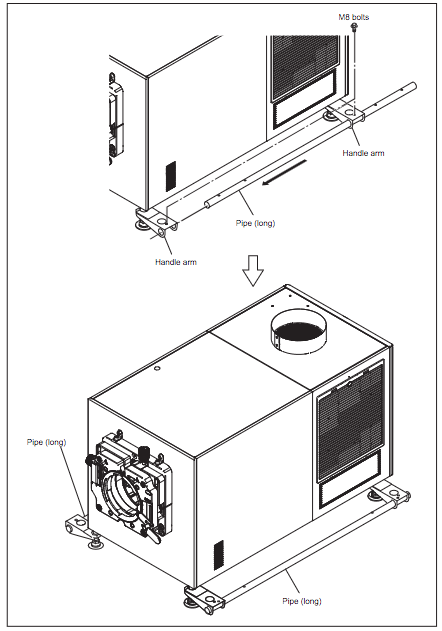 M8 bolts

Handle arm

Pipe (long)

Handle arm

Pipe (long)

Pipe (long)