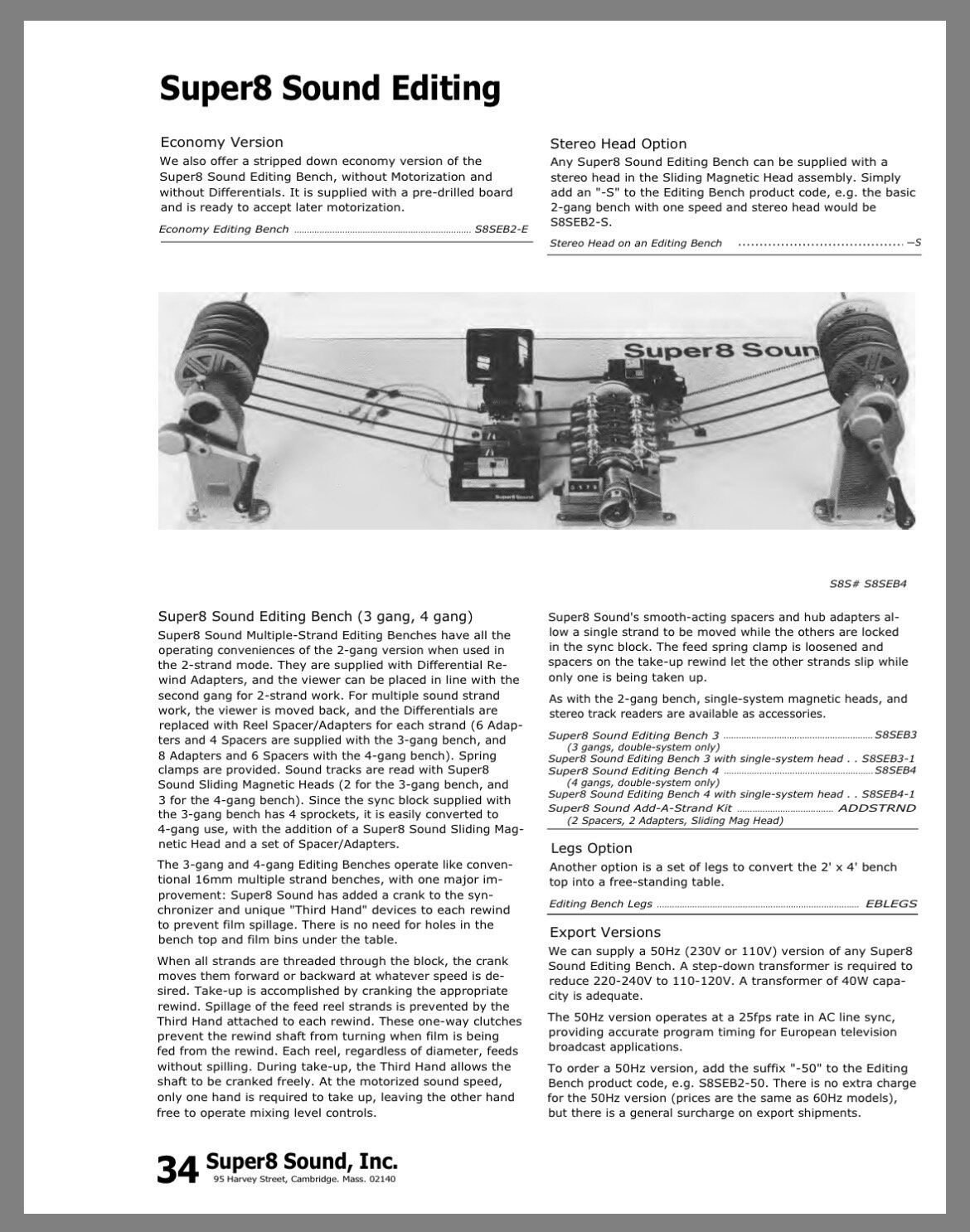 Super8 Sound Editing

Economy Version
We also offer a stripped down economy version of the Super8 Sound Editing Bench, without Motorization and without Differentials. It is supplied with a pre-drilled board and is ready to accept later motorization.

Economy Editing Bench ........ S8SEB2-E

Stereo Head Option
Any Super8 Sound Editing Bench can be supplied with a stereo head in the Sliding Magnetic Head assembly. Simply add an "-S" to the Editing Bench product code, e.g. the basic 2-gang bench with one speed and stereo head would be S8SEB2-S.

Stereo Head on an Editing Bench ........ —S

Super8 Soun

Super8 Sound

S8S# S8SEB4

Super8 Sound Editing Bench (3 gang, 4 gang)
Super8 Sound Multiple-Strand Editing Benches have all the operating conveniences of the 2-gang version when used in the 2-strand mode. They are supplied with Differential Rewind Adapters, and the viewer can be placed in line with the second gang for 2-strand work. For multiple sound strand work, the viewer is moved back, and the Differentials are replaced with Reel Spacer/Adapters for each strand (6 Adapters and 4 Spacers are supplied with the 3-gang bench, and 8 Adapters and 6 Spacers with the 4-gang bench). Spring clamps are provided. Sound tracks are read with Super8 Sound Sliding Magnetic Heads (2 for the 3-gang bench, and 3 for the 4-gang bench). Since the sync block supplied with the 3-gang bench has 4 sprockets, it is easily converted to 4-gang use, with the addition of a Super8 Sound Sliding Magnetic Head and a set of Spacer/Adapters.

The 3-gang and 4-gang Editing Benches operate like conventional 16mm multiple strand benches, with one major improvement: Super8 Sound has added a crank to the synchronizer and unique "Third Hand" devices to each rewind to prevent film spillage. There is no need for holes in the bench top and film bins under the table.

When all strands are threaded through the block, the crank moves them forward or backward at whatever speed is desired. Take-up is accomplished by cranking the appropriate rewind. Spillage of the feed reel strands is prevented by the Third Hand attached to each rewind. These one-way clutches prevent the rewind shaft from turning when film is being fed from the rewind. Each reel, regardless of diameter, feeds without spilling. During take-up, the Third Hand allows the shaft to be cranked freely. At the motorized sound speed, only one hand is required to take up, leaving the other hand free to operate mixing level controls.

Super8 Sound's smooth-acting spacers and hub adapters allow a single strand to be moved while the others are locked in the sync block. The feed spring clamp is loosened and spacers on the take-up rewind let the other strands slip while only one is being taken up.

As with the 2-gang bench, single-system magnetic heads, and stereo track readers are available as accessories.

Super8 Sound Editing Bench 3 ........ S8SEB3
(3 gangs, double-system only)
Super8 Sound Editing Bench 3 with single-system head . . S8SEB3-1
Super8 Sound Editing Bench 4 ........ S8SEB4
(4 gangs, double-system only)
Super8 Sound Editing Bench 4 with single-system head . . S8SEB4-1
Super8 Sound Add-A-Strand Kit ........ ADDSTRND
(2 Spacers, 2 Adapters, Sliding Mag Head)

Legs Option
Another option is a set of legs to convert the 2' x 4' bench top into a free-standing table.

Editing Bench Legs ........ EBLEGS

Export Versions
We can supply a 50Hz (230V or 110V) version of any Super8 Sound Editing Bench. A step-down transformer is required to reduce 220-240V to 110-120V. A transformer of 40W capacity is adequate.

The 50Hz version operates at a 25fps rate in AC line sync, providing accurate program timing for European television broadcast applications.

To order a 50Hz version, add the suffix "-50" to the Editing Bench product code, e.g. S8SEB2-50. There is no extra charge for the 50Hz version (prices are the same as 60Hz models), but there is a general surcharge on export shipments.

34 Super8 Sound, Inc.
95 Harvey Street, Cambridge. Mass. 02140